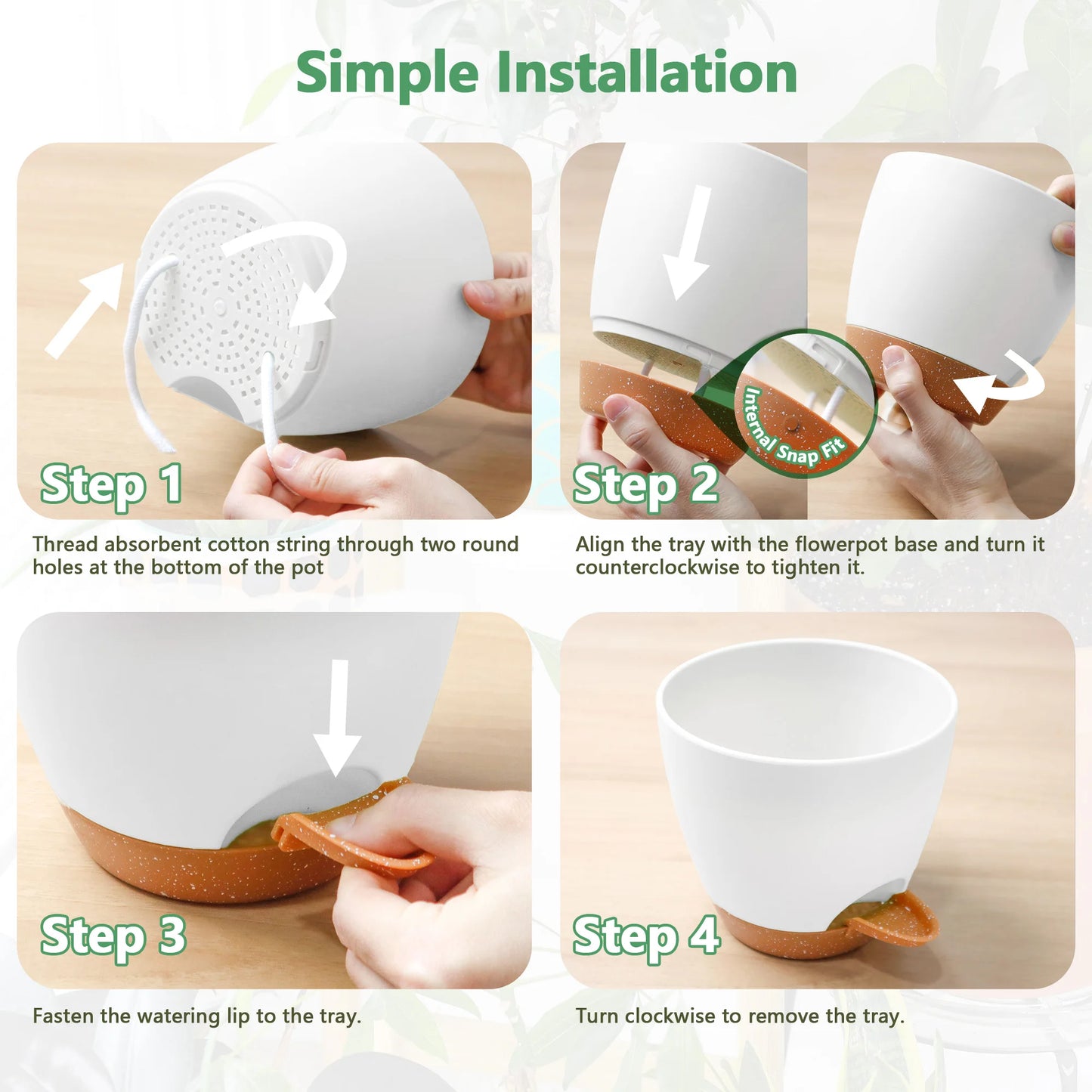 Simple Installation

Step 1

Thread absorbent cotton string through two round holes at the bottom of the pot

Internal Snap Fit

Step 2

Align the tray with the flowerpot base and turn it counterclockwise to tighten it.

Step 3

Fasten the watering lip to the tray.

Step 4

Turn clockwise to remove the tray.